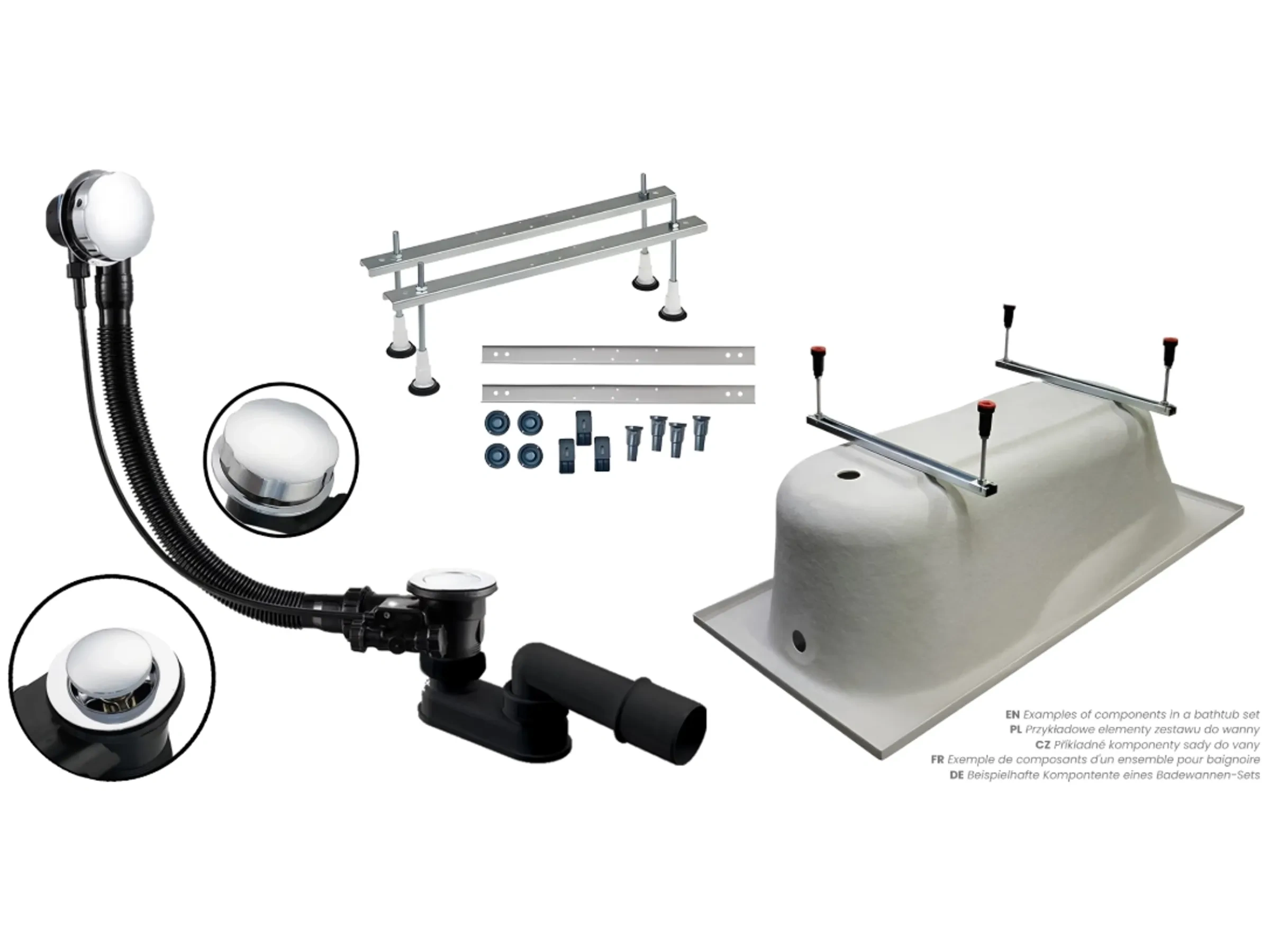 EN Examples of components in a bathtub set
PL Przykładowe elementy zestawu do wanny
CZ Příkladné komponenty sady do vany
FR Exemple de composants d'un ensemble pour baignoire
DE Beispielhafte Kompontente eines Badewannen-Sets